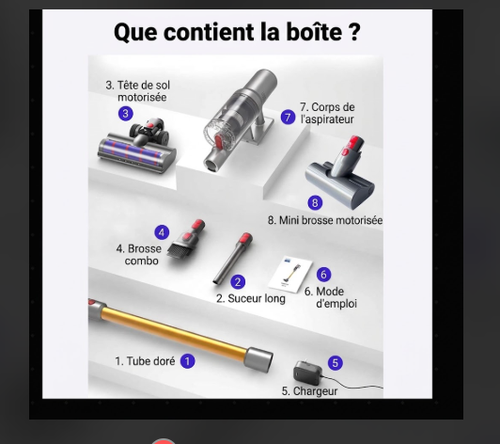 Que contient la boîte ?

3. Tête de sol motorisée
3

7
7. Corps de l'aspirateur

8
8. Mini brosse motorisée

4
4. Brosse combo

2
2. Suceur long

6
6. Mode d'emploi

1. Tube doré
1

5
5. Chargeur